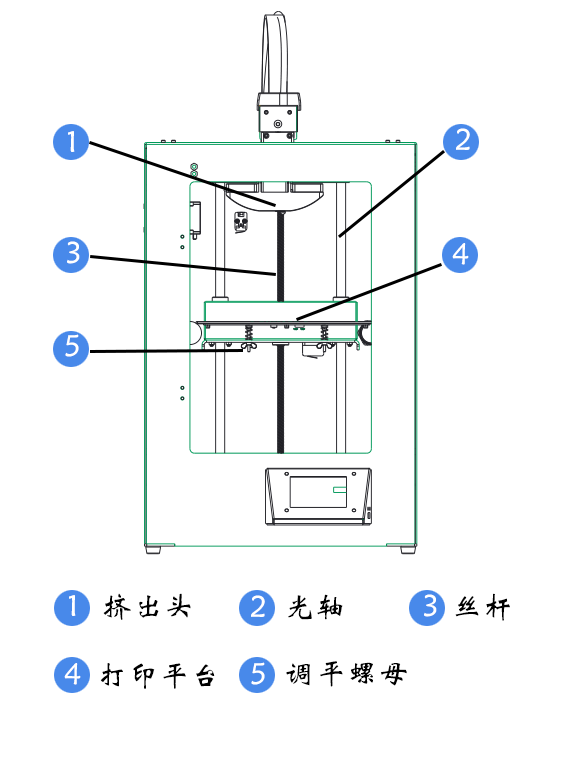 1
2
3
4
5

1 挤出头 2 光轴 3 丝杆

4 打印平台 5 调平螺母