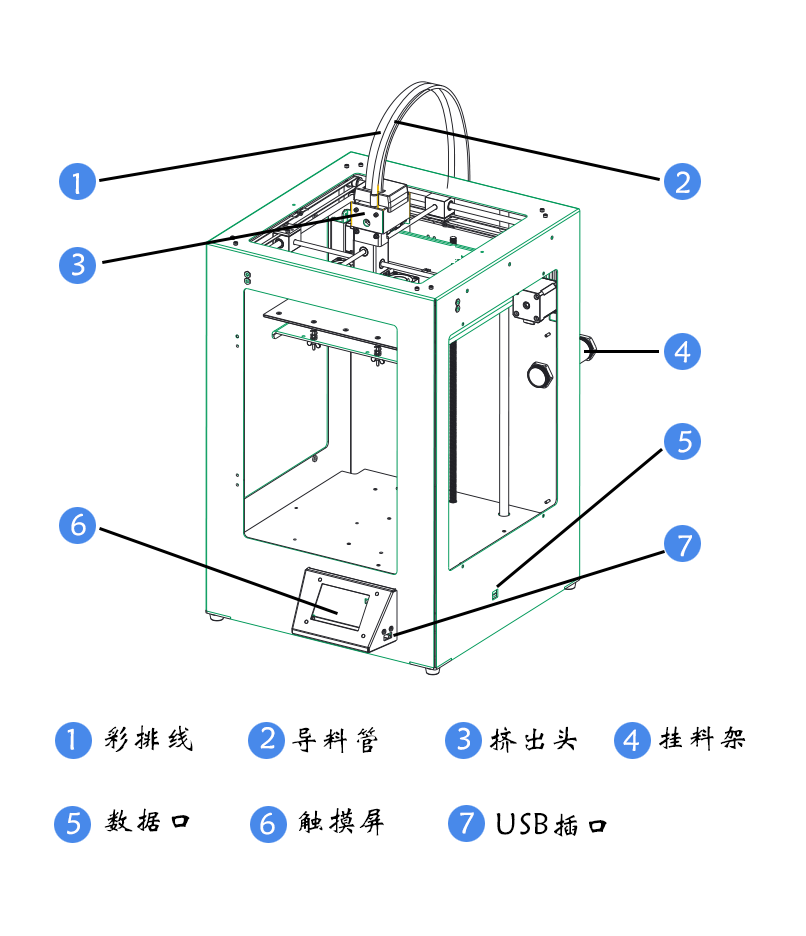 1

2

3

4

5

6

7

1 彩排线

2 导料管

3 挤出头

4 挂料架

5 数据口

6 触摸屏

7 USB插口